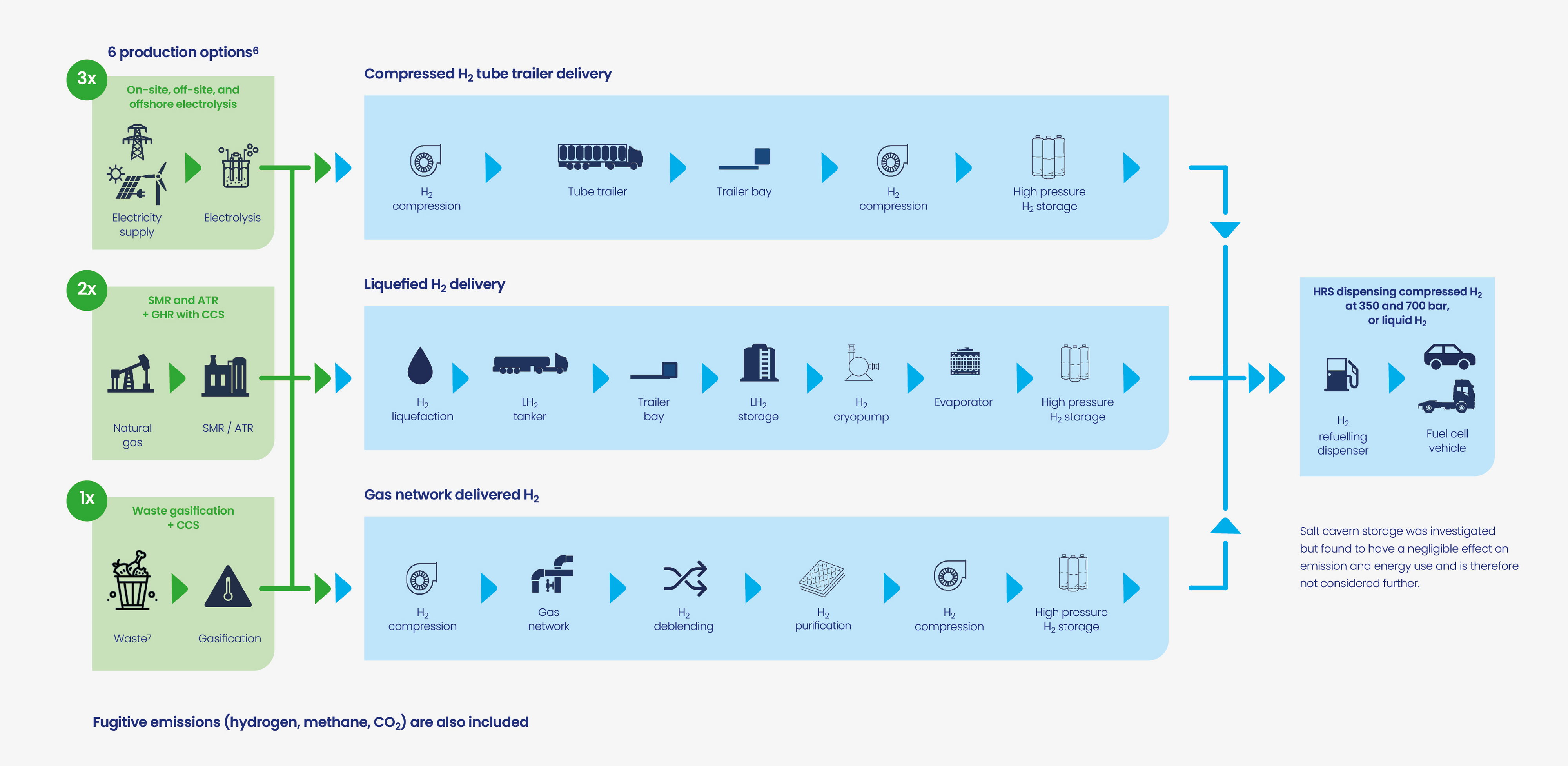 6 production options$^6$

3x

On-site, off-site, and offshore electrolysis

Electricity supply

Electrolysis

2x

SMR and ATR + GHR with CCS

Natural gas

SMR / ATR

1x

Waste gasification + CCS

Waste$^7$

Gasification

Compressed $H_2$ tube trailer delivery

$H_2$ compression

Tube trailer

Trailer bay

$H_2$ compression

High pressure $H_2$ storage

Liquefied $H_2$ delivery

$H_2$ liquefaction

$LH_2$ tanker

Trailer bay

$LH_2$ storage

$H_2$ cryopump

Evaporator

High pressure $H_2$ storage

Gas network delivered $H_2$

$H_2$ compression

Gas network

$H_2$ deblending

$H_2$ purification

$H_2$ compression

High pressure $H_2$ storage

HRS dispensing compressed $H_2$ at 350 and 700 bar, or liquid $H_2$

$H_2$ refuelling dispenser

Fuel cell vehicle

Salt cavern storage was investigated but found to have a negligible effect on emission and energy use and is therefore not considered further.

Fugitive emissions (hydrogen, methane, $CO_2$) are also included